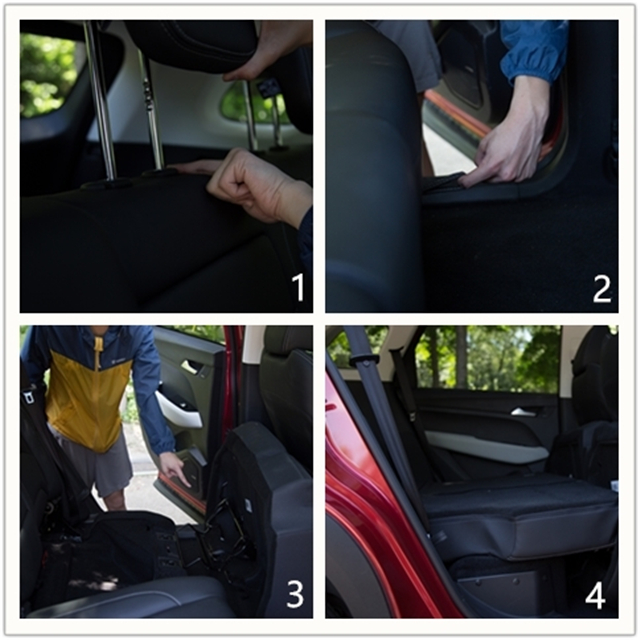 1

2

3

4